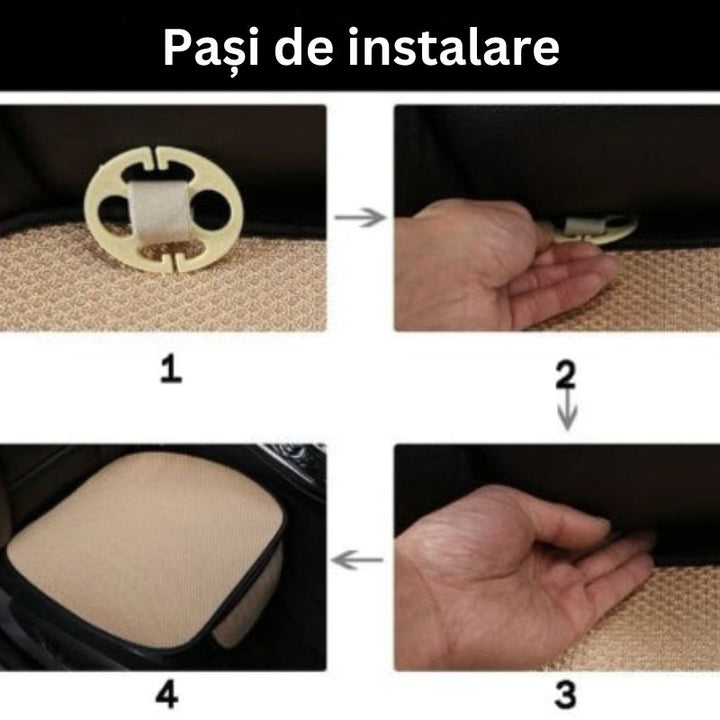 Pași de instalare

1

2

4

3